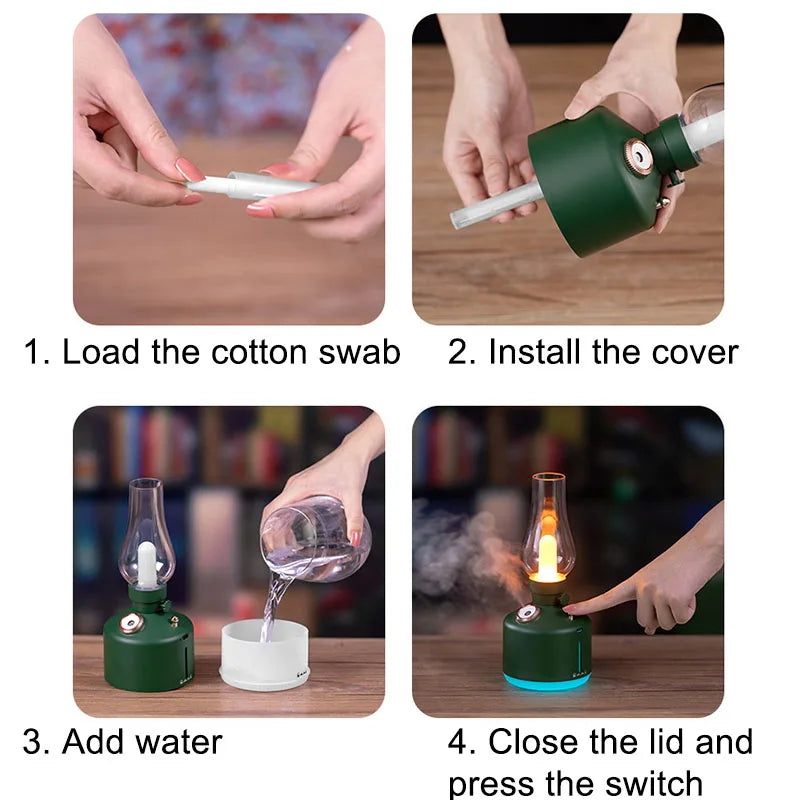 1. Load the cotton swab

2. Install the cover

3. Add water

4. Close the lid and press the switch