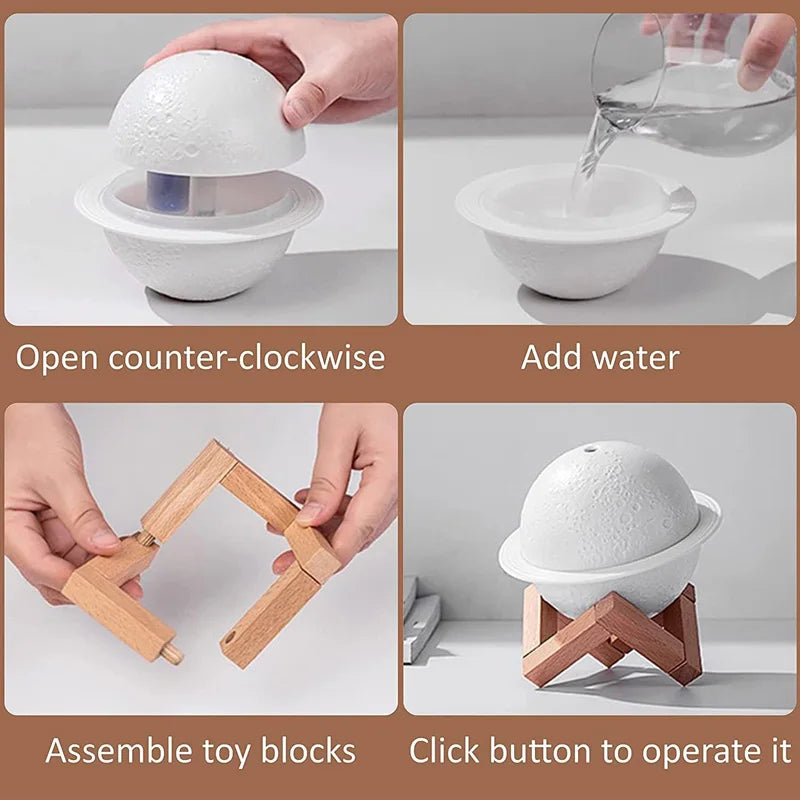 Open counter-clockwise

Add water

Assemble toy blocks

Click button to operate it