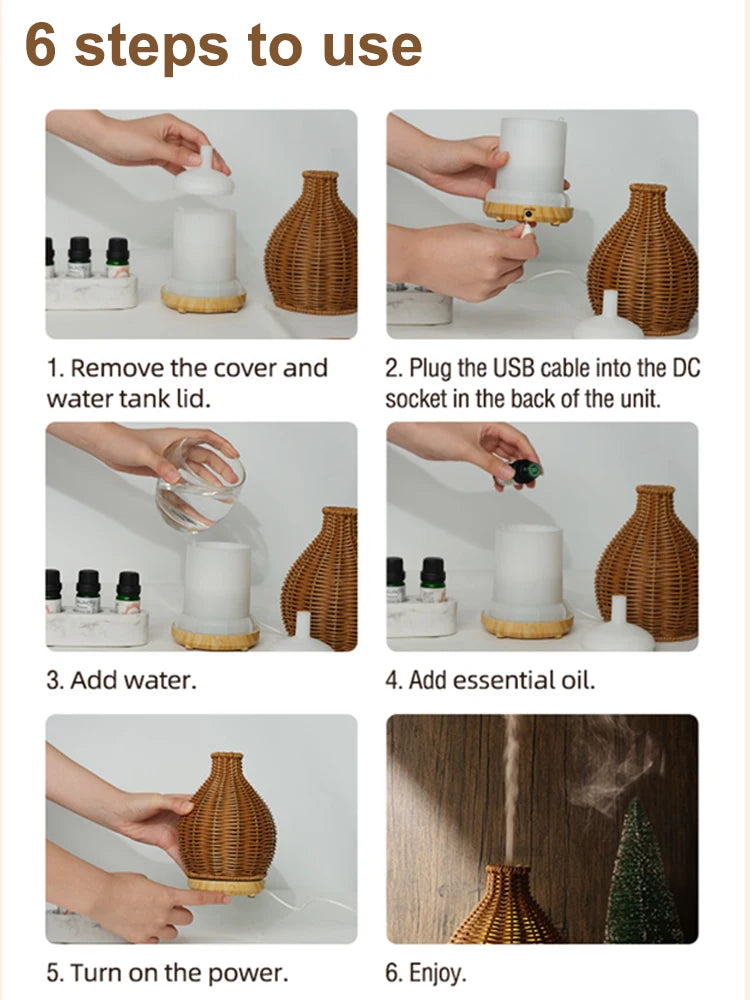 6 steps to use

1. Remove the cover and water tank lid.

2. Plug the USB cable into the DC socket in the back of the unit.

3. Add water.

4. Add essential oil.

5. Turn on the power.

6. Enjoy.